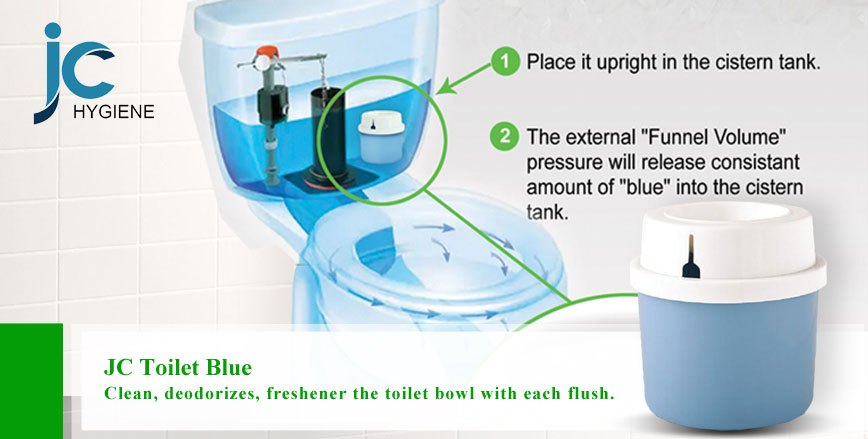 jc
HYGIENE

1 Place it upright in the cistern tank.

2 The external "Funnel Volume" pressure will release consistant amount of "blue" into the cistern tank.

JC Toilet Blue
Clean, deodorizes, freshener the toilet bowl with each flush.